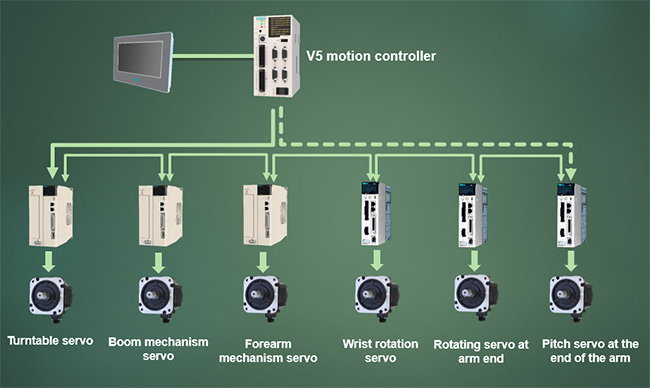 V5 motion controller

Turntable servo

Boom mechanism servo

Forearm mechanism servo

Wrist rotation servo

Rotating servo at arm end

Pitch servo at the end of the arm